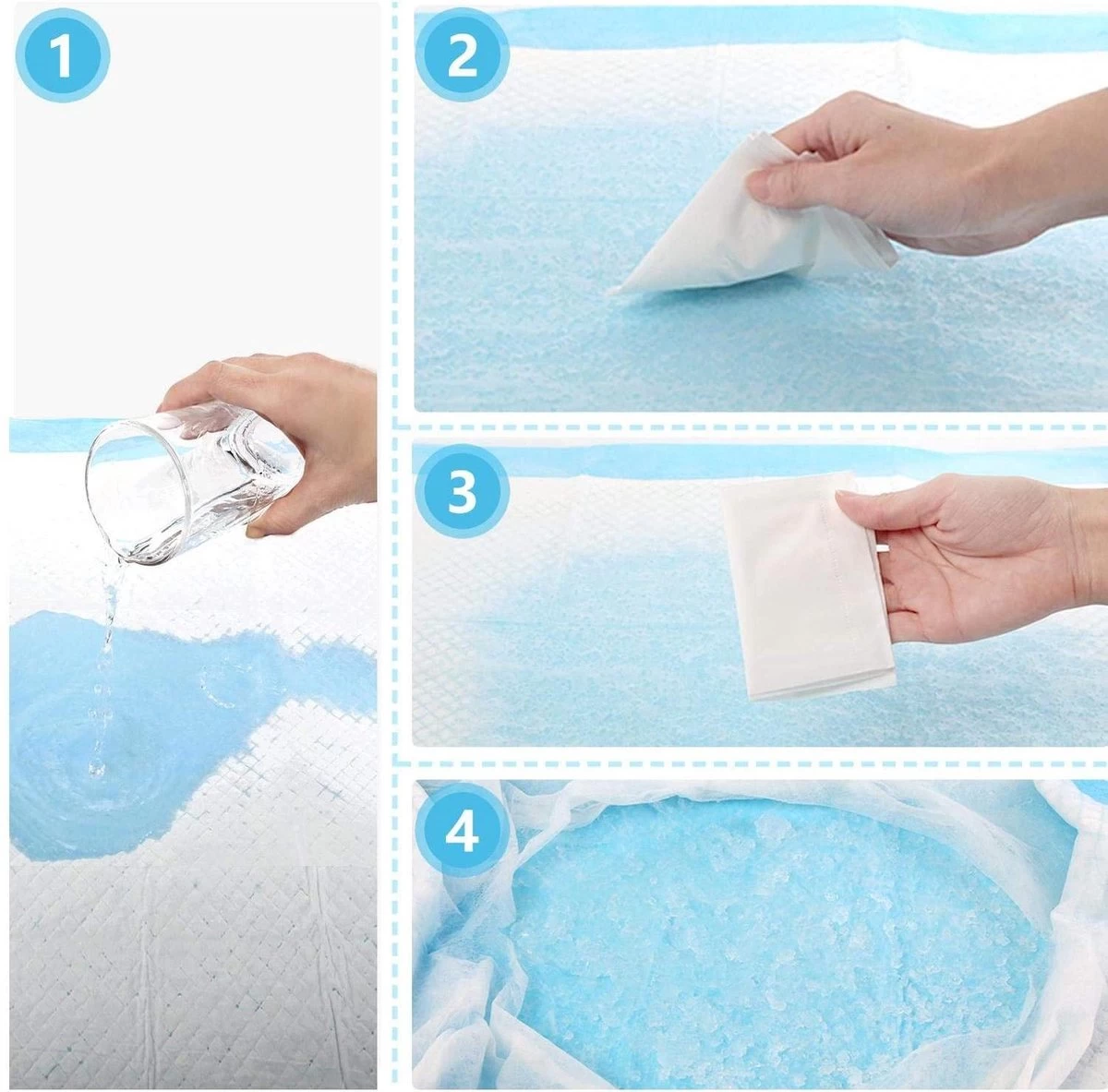 1

2

3

4