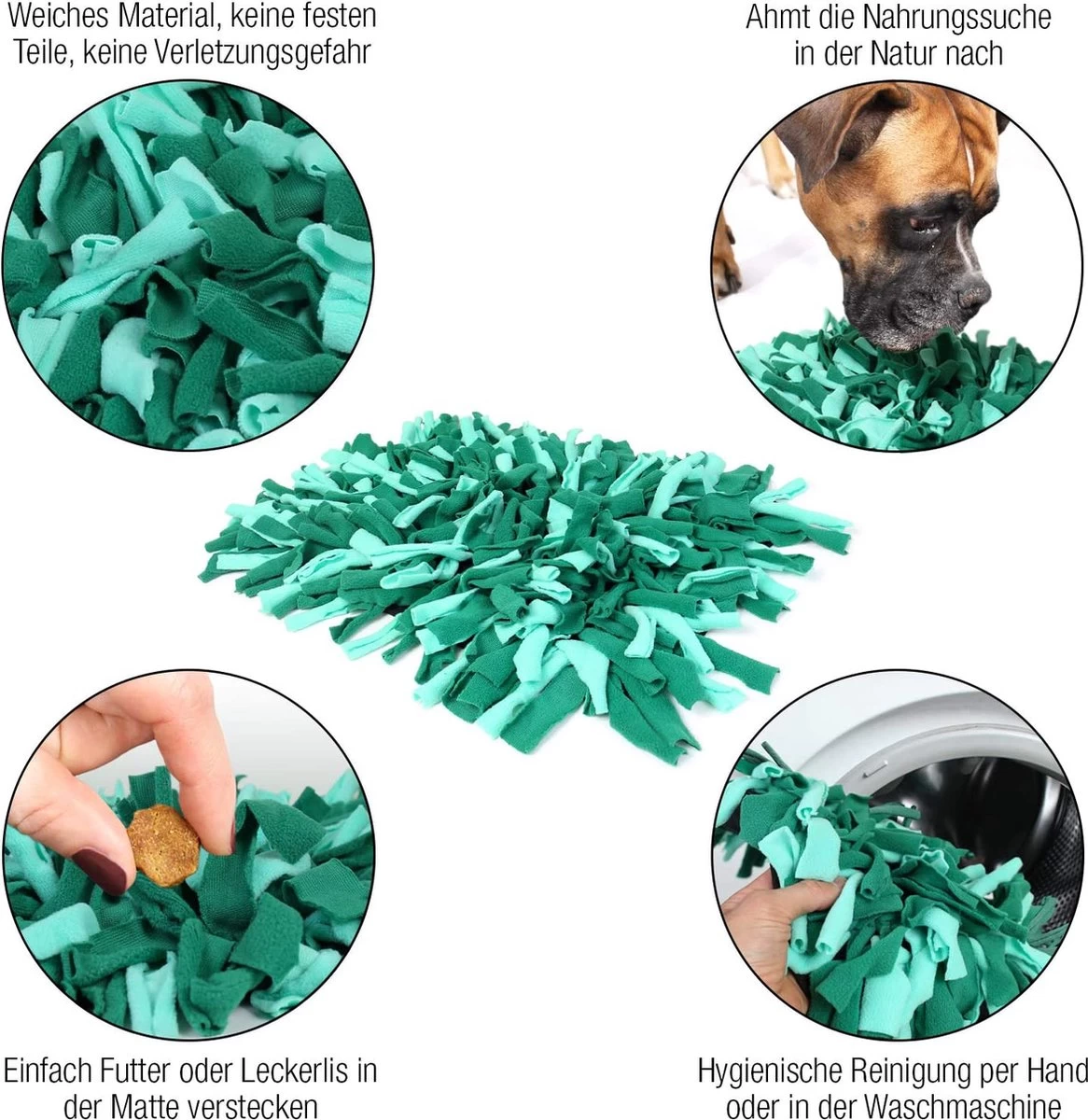 Weiches Material, keine festen Teile, keine Verletzungsgefahr

Ahmt die Nahrungssuche in der Natur nach

Einfach Futter oder Leckerlis in der Matte verstecken

Hygienische Reinigung per Hand oder in der Waschmaschine