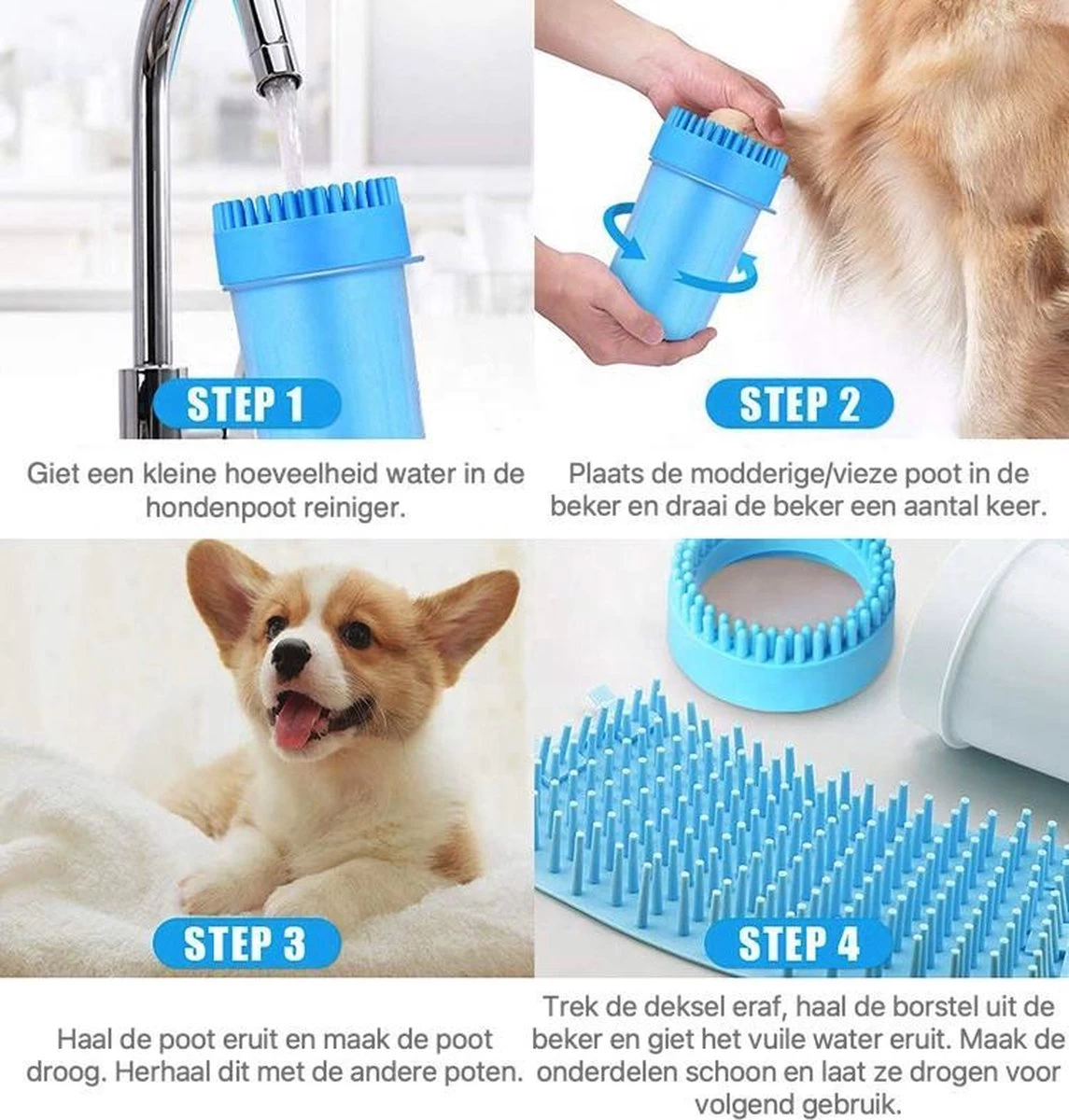 STEP 1

Giet een kleine hoeveelheid water in de hondenpoot reiniger.

STEP 2

Plaats de modderige/vieze poot in de beker en draai de beker een aantal keer.

STEP 3

Haal de poot eruit en maak de poot droog. Herhaal dit met de andere poten.

STEP 4

Trek de deksel eraf, haal de borstel uit de beker en giet het vuile water eruit. Maak de onderdelen schoon en laat ze drogen voor volgend gebruik.