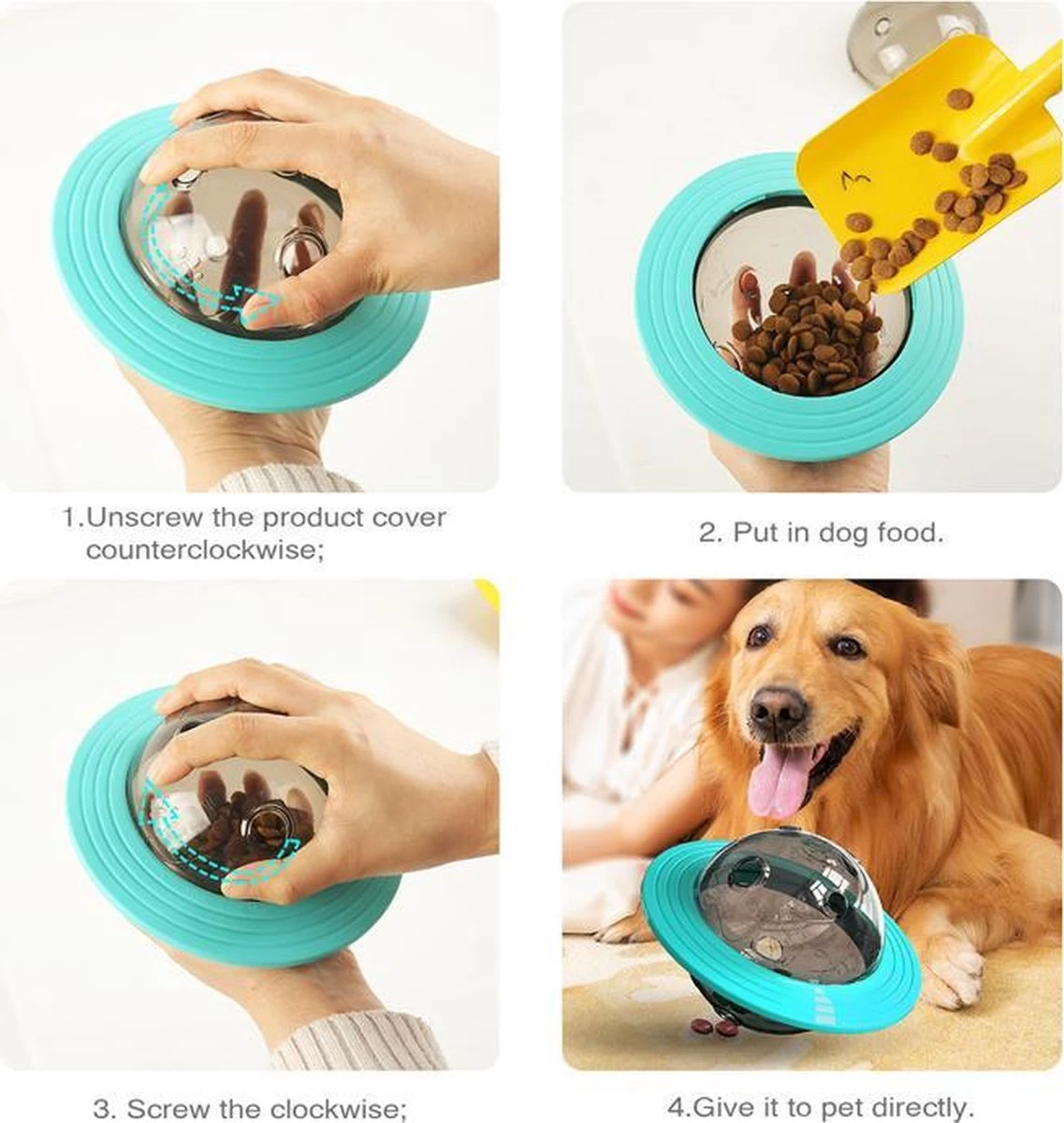 1.Unscrew the product cover counterclockwise;

2. Put in dog food.

3. Screw the clockwise;

4.Give it to pet directly.